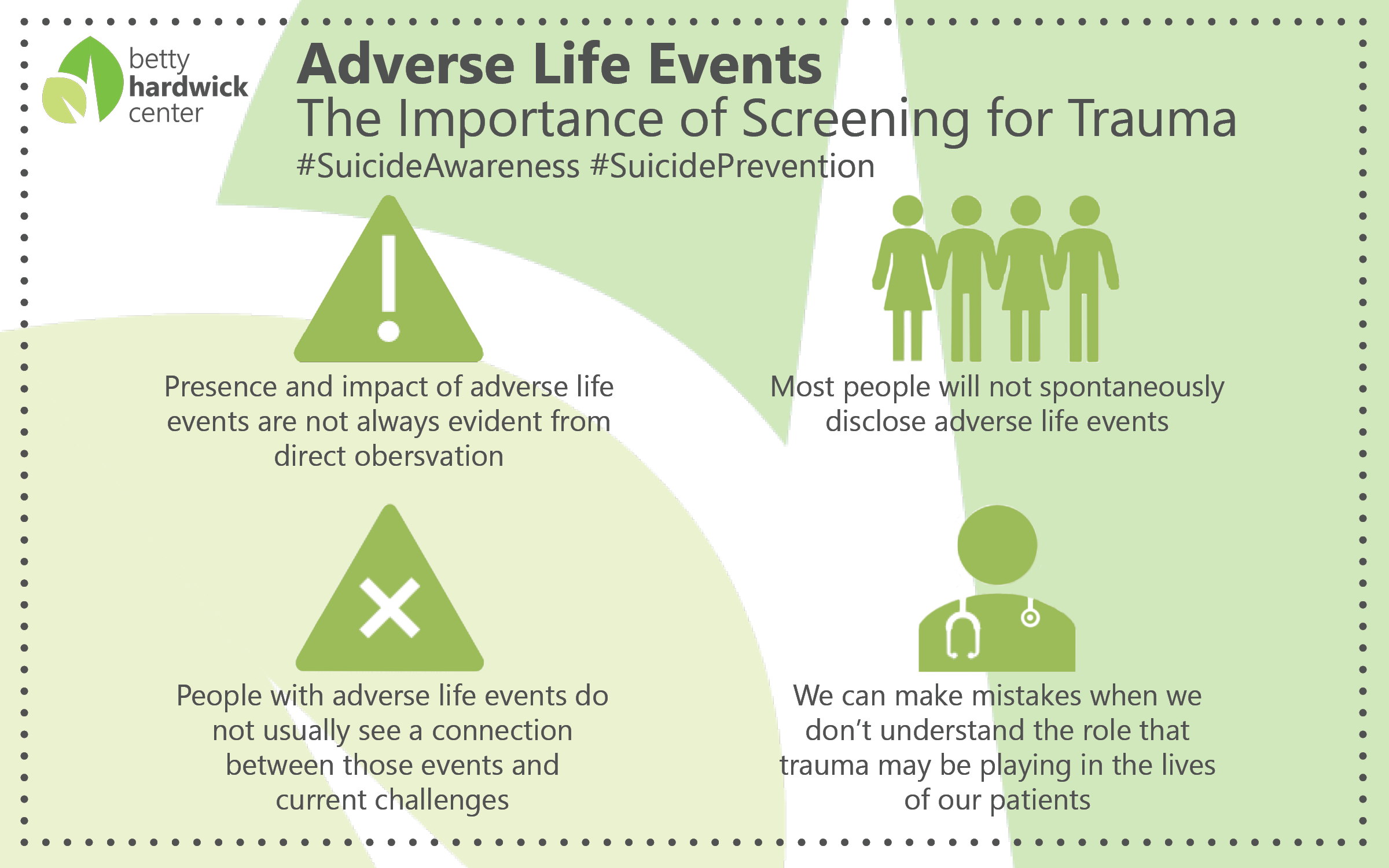 betty
hardwick
center

Adverse Life Events
The Importance of Screening for Trauma
#SuicideAwareness #SuicidePrevention

Presence and impact of adverse life events are not always evident from direct obersvation

Most people will not spontaneously disclose adverse life events

People with adverse life events do not usually see a connection between those events and current challenges

We can make mistakes when we don't understand the role that trauma may be playing in the lives of our patients